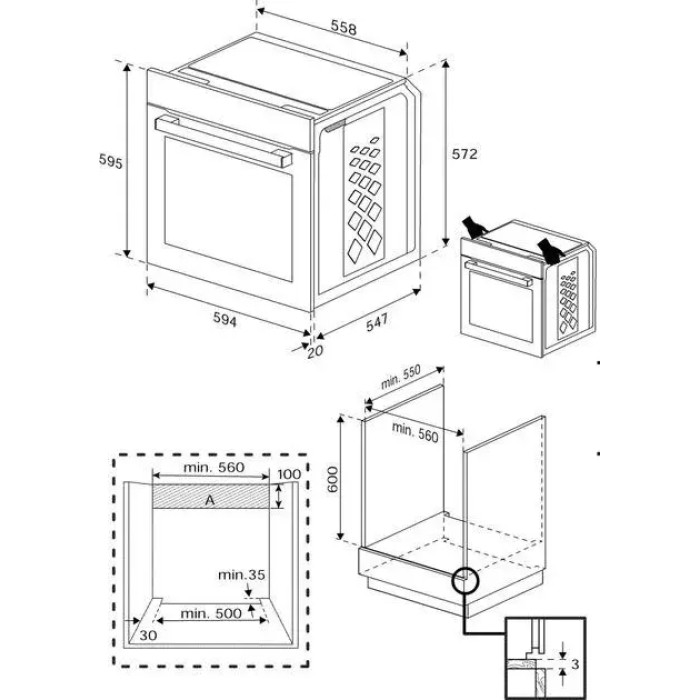 558

595

572

594

547

20

min. 550

min. 560

600

min. 560

100

A

min.35

min. 500

30

3