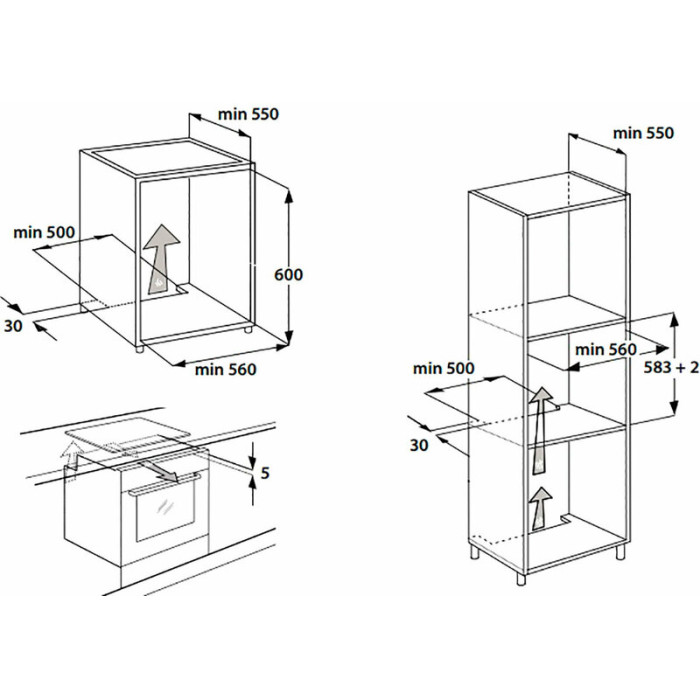 min 550

min 500

600

30

min 560

5

min 550

min 560

583 + 2

min 500

30