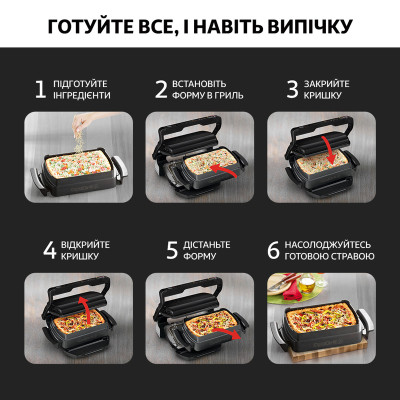 ГОТУЙТЕ ВСЕ, І НАВІТЬ ВИПІЧКУ

1 ПІДГОТУЙТЕ ІНГРЕДІЄНТИ

2 ВСТАНОВІТЬ ФОРМУ В ГРИЛЬ

3 ЗАКРИЙТЕ КРИШКУ

4 ВІДКРИЙТЕ КРИШКУ

5 ДІСТАНЬТЕ ФОРМУ

6 НАСОЛОДЖУЙТЕСЬ ГОТОВОЮ СТРАВОЮ