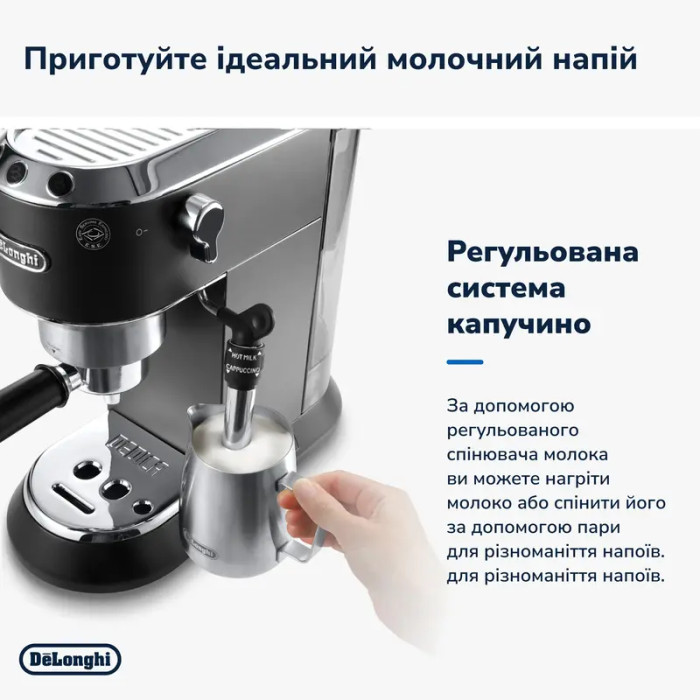 Приготуйте ідеальний молочний напій

DeLonghi

HOT MILK
CAPPUCCINO

DEDICA

DeLonghi

Регульована система капучино

За допомогою регульованого спінювача молока ви можете нагріти молоко або спінити його за допомогою пари для різноманіття напоїв. для різноманіття напоїв.

DeLonghi