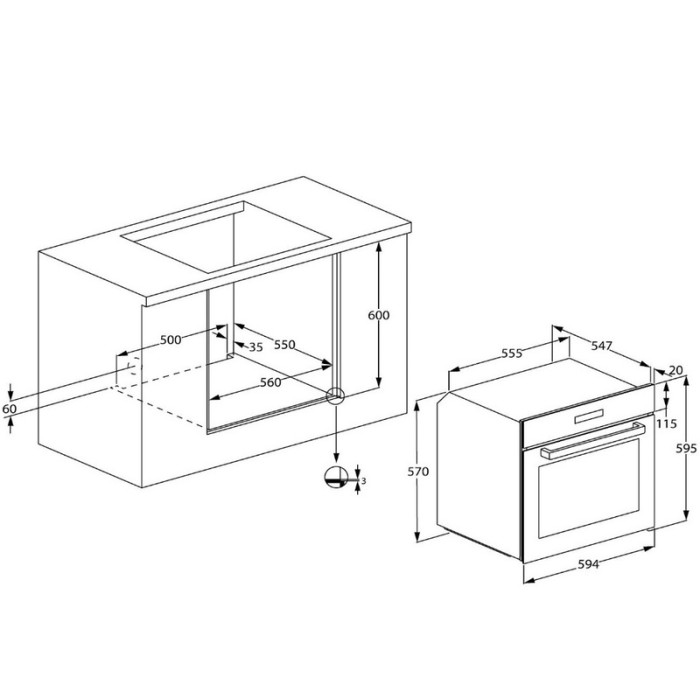 600
500
35
550
560
60
3
555
547
20
115
595
570
594