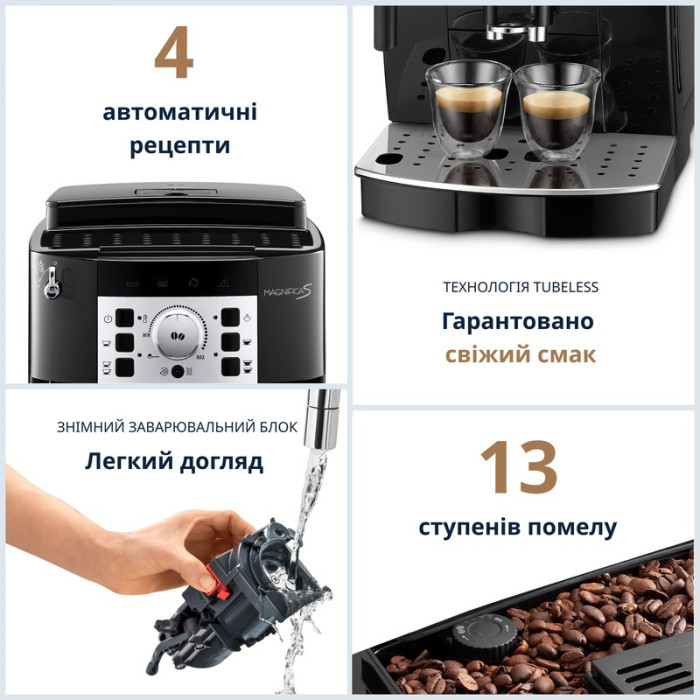 4
автоматичні рецепти

ECO

MAGNIFICA S

MIN

MAX

ТЕХНОЛОГІЯ TUBELESS
Гарантовано свіжий смак

ЗНІМНИЙ ЗАВАРЮВАЛЬНИЙ БЛОК
Легкий догляд

13
ступенів помелу